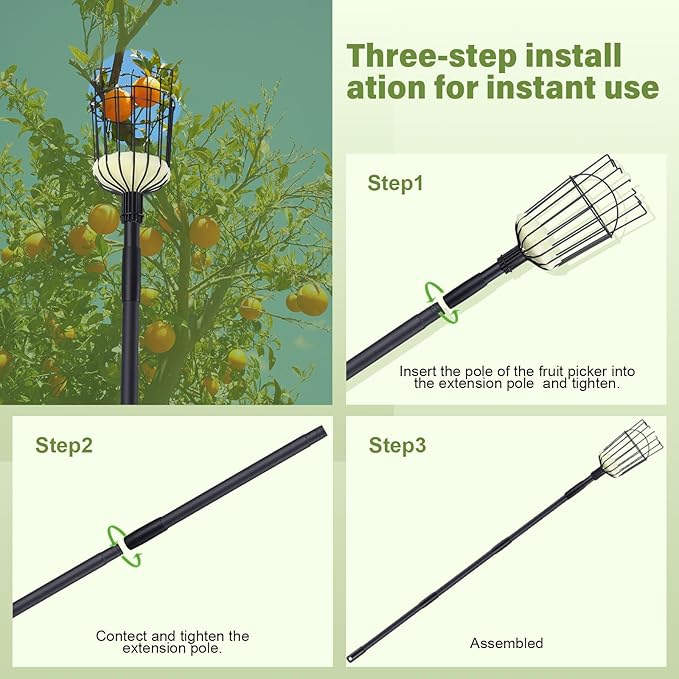 Three-step install ation for instant use

Step1

Insert the pole of the fruit picker into the extension pole  and tighten.

Step2

Contect and tighten the extension pole.

Step3

Assembled