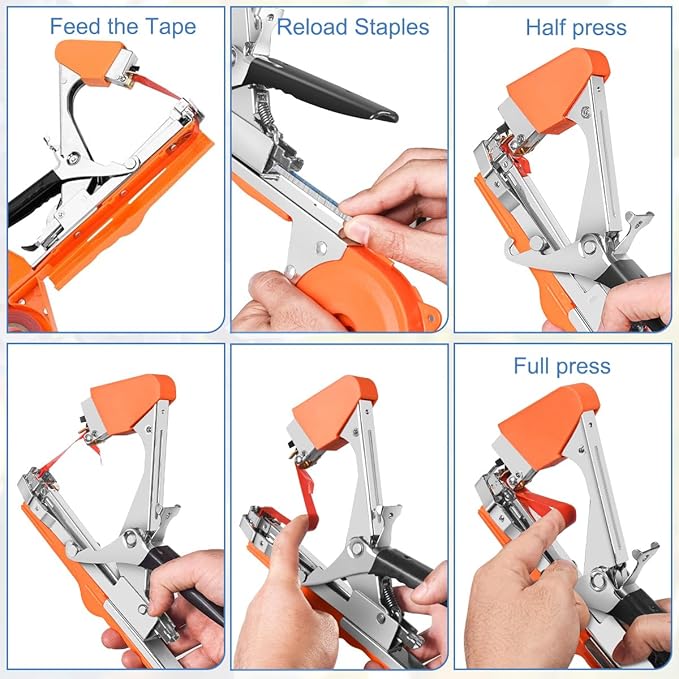 Feed the Tape

Reload Staples

Half press

Full press