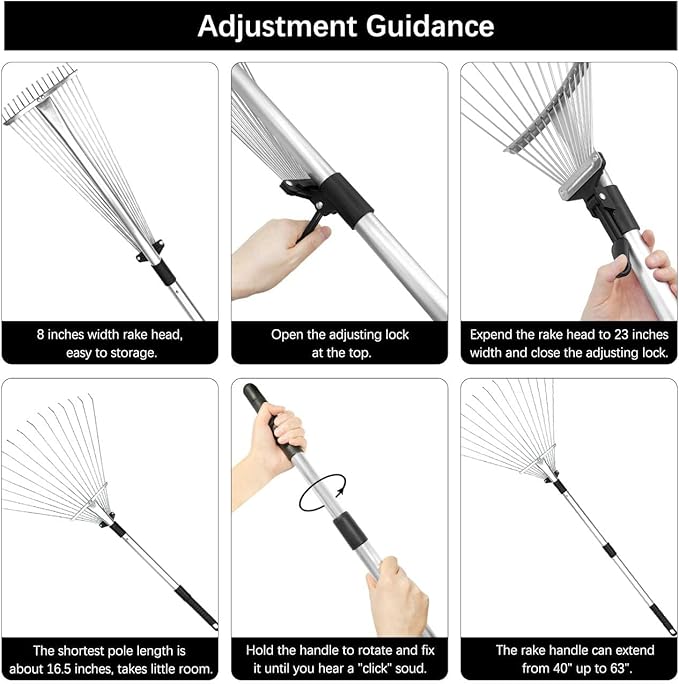 Adjustment Guidance

8 inches width rake head, easy to storage.

Open the adjusting lock at the top.

Expend the rake head to 23 inches width and close the adjusting lock.

The shortest pole length is about 16.5 inches, takes little room.

Hold the handle to rotate and fix it until you hear a "click" soud.

The rake handle can extend from 40" up to 63".