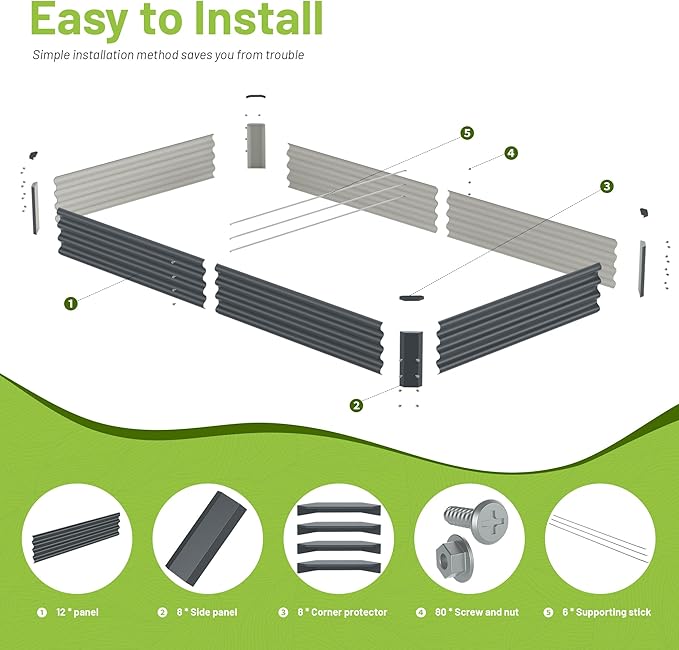 Easy to Install

Simple installation method saves you from trouble

5
4
3
1
2

1 12 * panel
2 8 * Side panel
3 8 * Corner protector
4 80 * Screw and nut
5 6 * Supporting stick