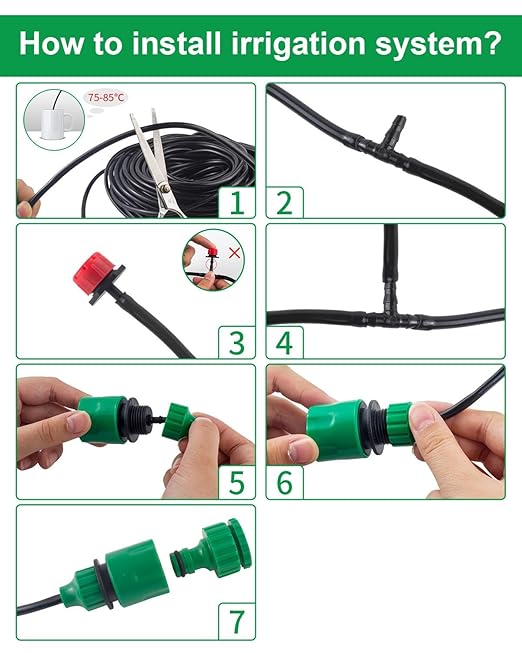 How to install irrigation system?

75-85°C

1

2

3

4

5

6

7