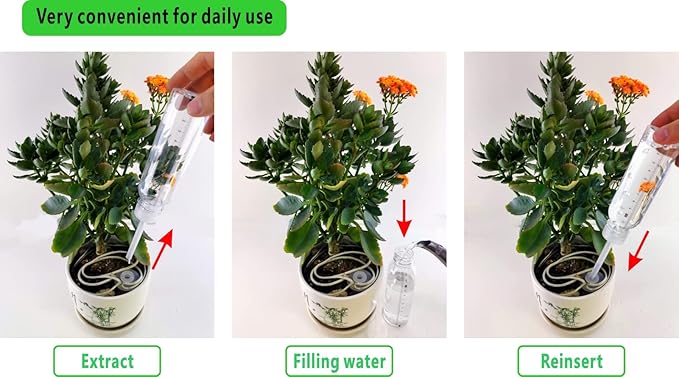 Very convenient for daily use

Extract

Filling water

Reinsert