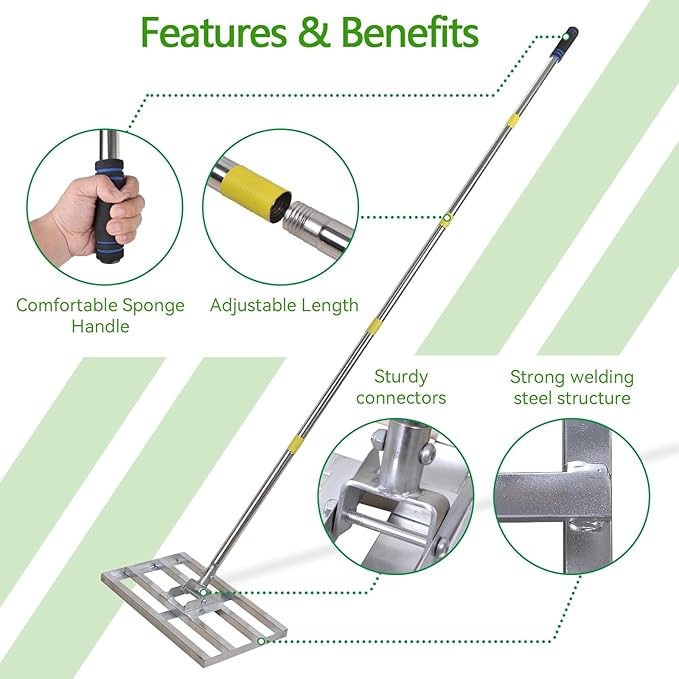 Features & Benefits

Comfortable Sponge Handle

Adjustable Length

Sturdy connectors

Strong welding steel structure