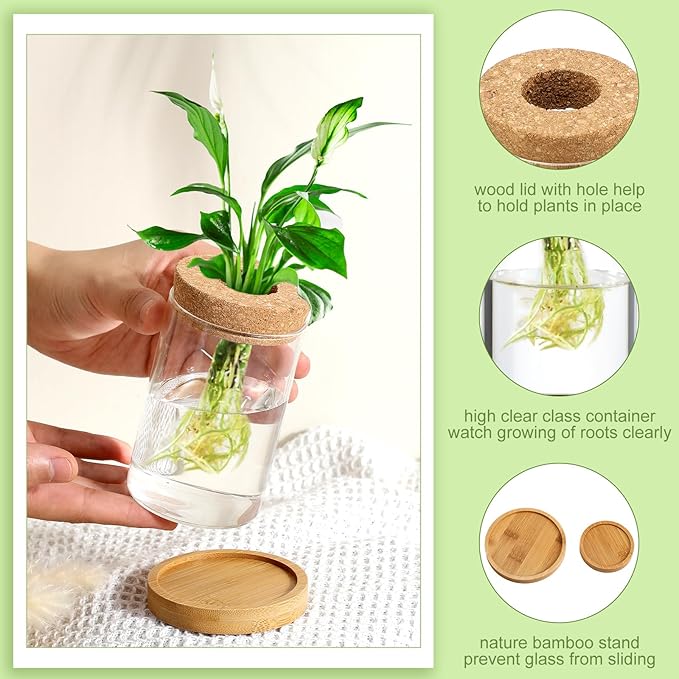 wood lid with hole help to hold plants in place

high clear class container watch growing of roots clearly

nature bamboo stand prevent glass from sliding