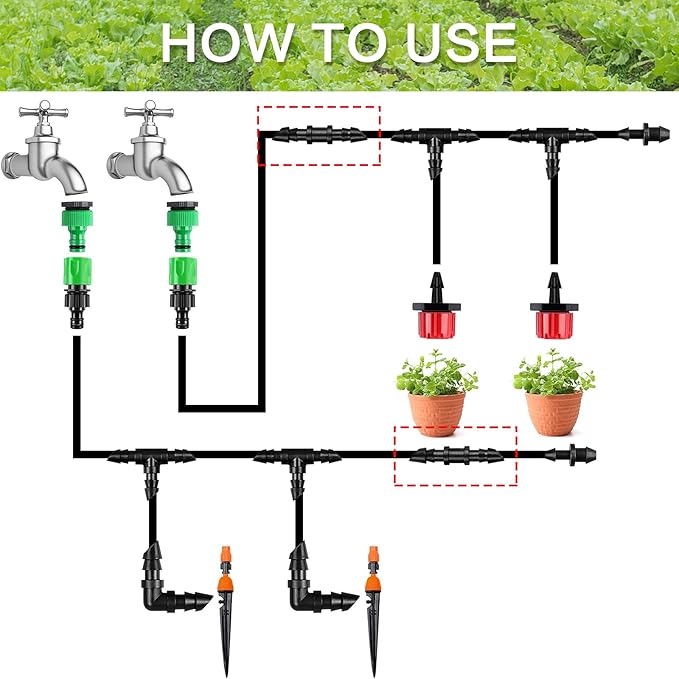 HOW TO USE