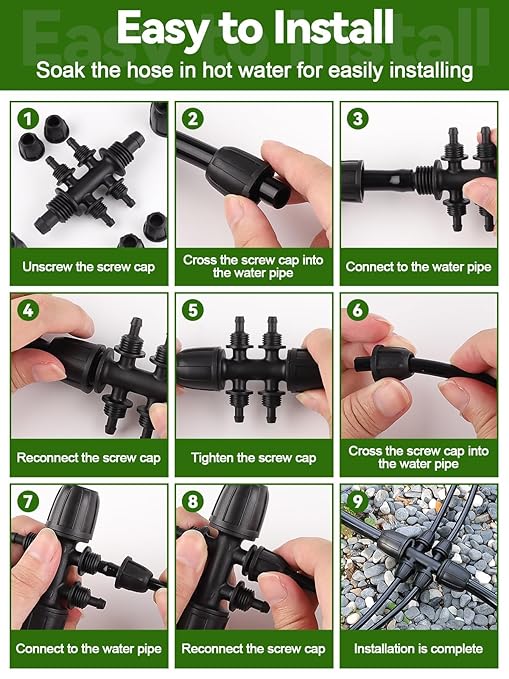 Easy to Install

Soak the hose in hot water for easily installing

1

Unscrew the screw cap

2

Cross the screw cap into the water pipe

3

Connect to the water pipe

4

Reconnect the screw cap

5

Tighten the screw cap

6

Cross the screw cap into the water pipe

7

Connect to the water pipe

8

Reconnect the screw cap

9

Installation is complete