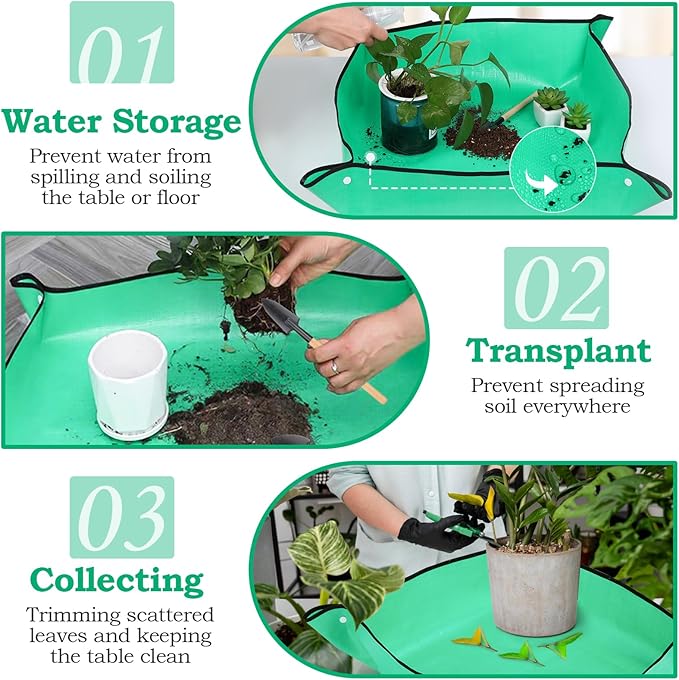 01

Water Storage

Prevent water from spilling and soiling the table or floor

02

Transplant

Prevent spreading soil everywhere

03

Collecting

Trimming scattered leaves and keeping the table clean