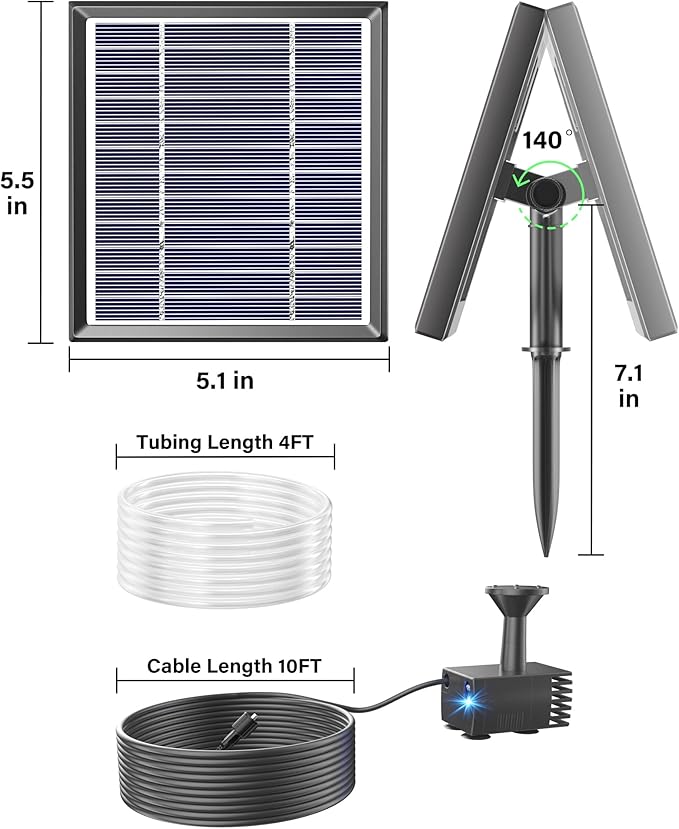 5.5 in

5.1 in

140°

7.1 in

Tubing Length 4FT

Cable Length 10FT