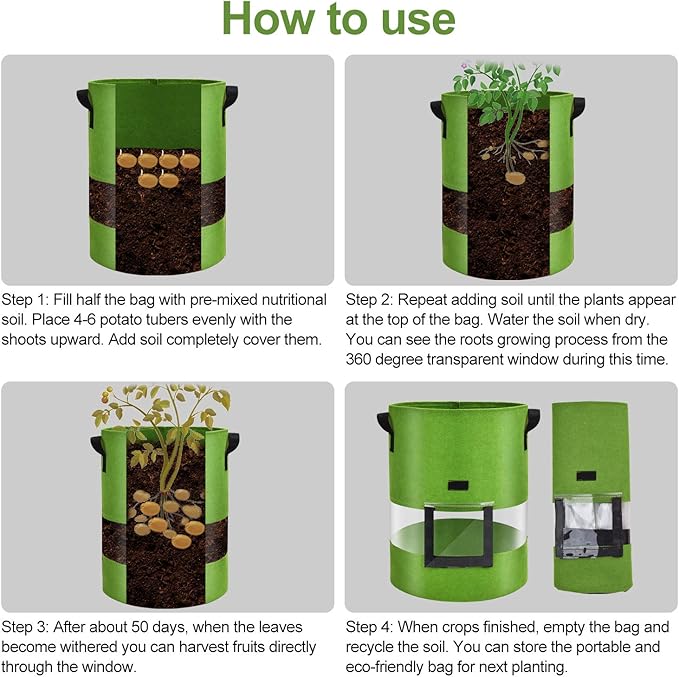 How to use

Step 1: Fill half the bag with pre-mixed nutritional soil. Place 4-6 potato tubers evenly with the shoots upward. Add soil completely cover them.

Step 2: Repeat adding soil until the plants appear at the top of the bag. Water the soil when dry. You can see the roots growing process from the 360 degree transparent window during this time.

Step 3: After about 50 days, when the leaves become withered you can harvest fruits directly through the window.

Step 4: When crops finished, empty the bag and recycle the soil. You can store the portable and eco-friendly bag for next planting.