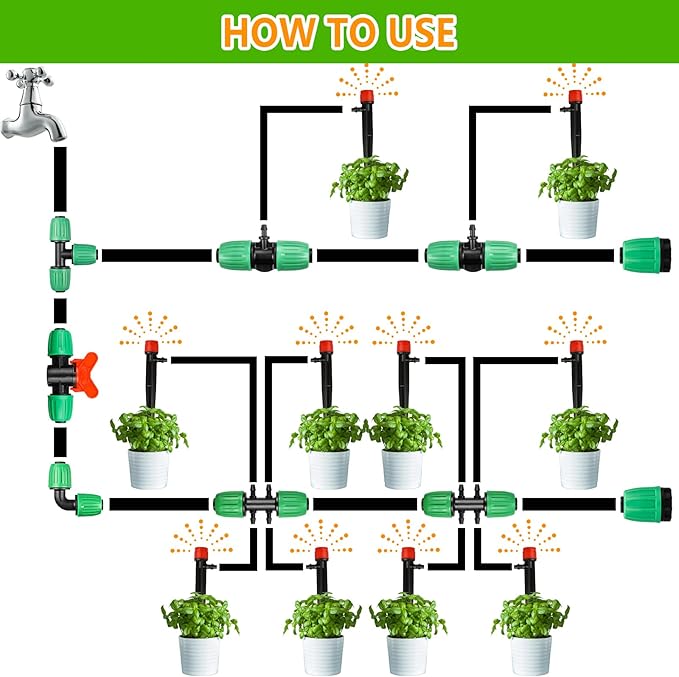 HOW TO USE