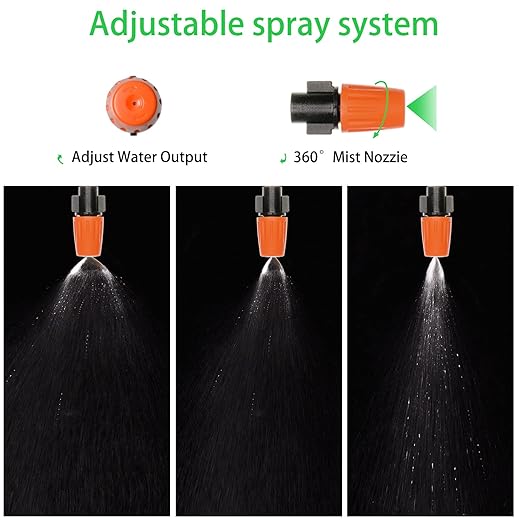 Adjustable spray system

Adjust Water Output

360° Mist Nozzie