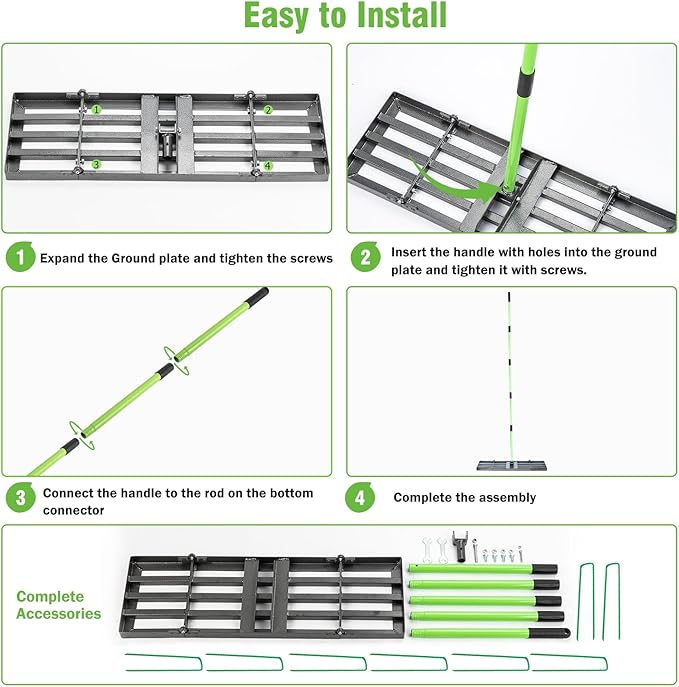 Easy to Install

1 2 3 4

1 Expand the Ground plate and tighten the screws

2 Insert the handle with holes into the ground plate and tighten it with screws.

3 Connect the handle to the rod on the bottom connector

4 Complete the assembly

Complete Accessories