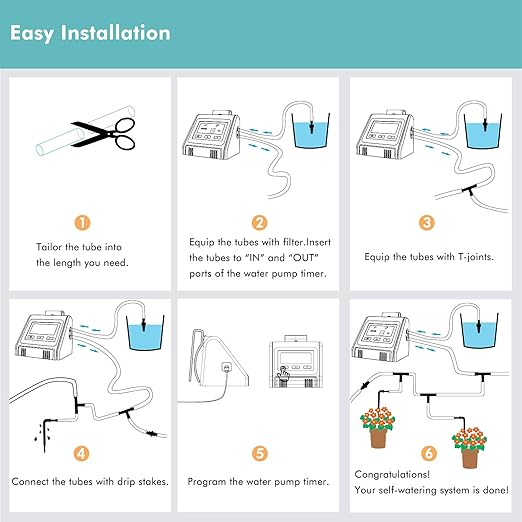 Easy Installation

1

Tailor the tube into the length you need.

2

Equip the tubes with filter.Insert the tubes to "IN" and "OUT" ports of the water pump timer.

3

Equip the tubes with T-joints.

4

Connect the tubes with drip stakes.

5

Program the water pump timer.

6

Congratulations!
Your self-watering system is done!