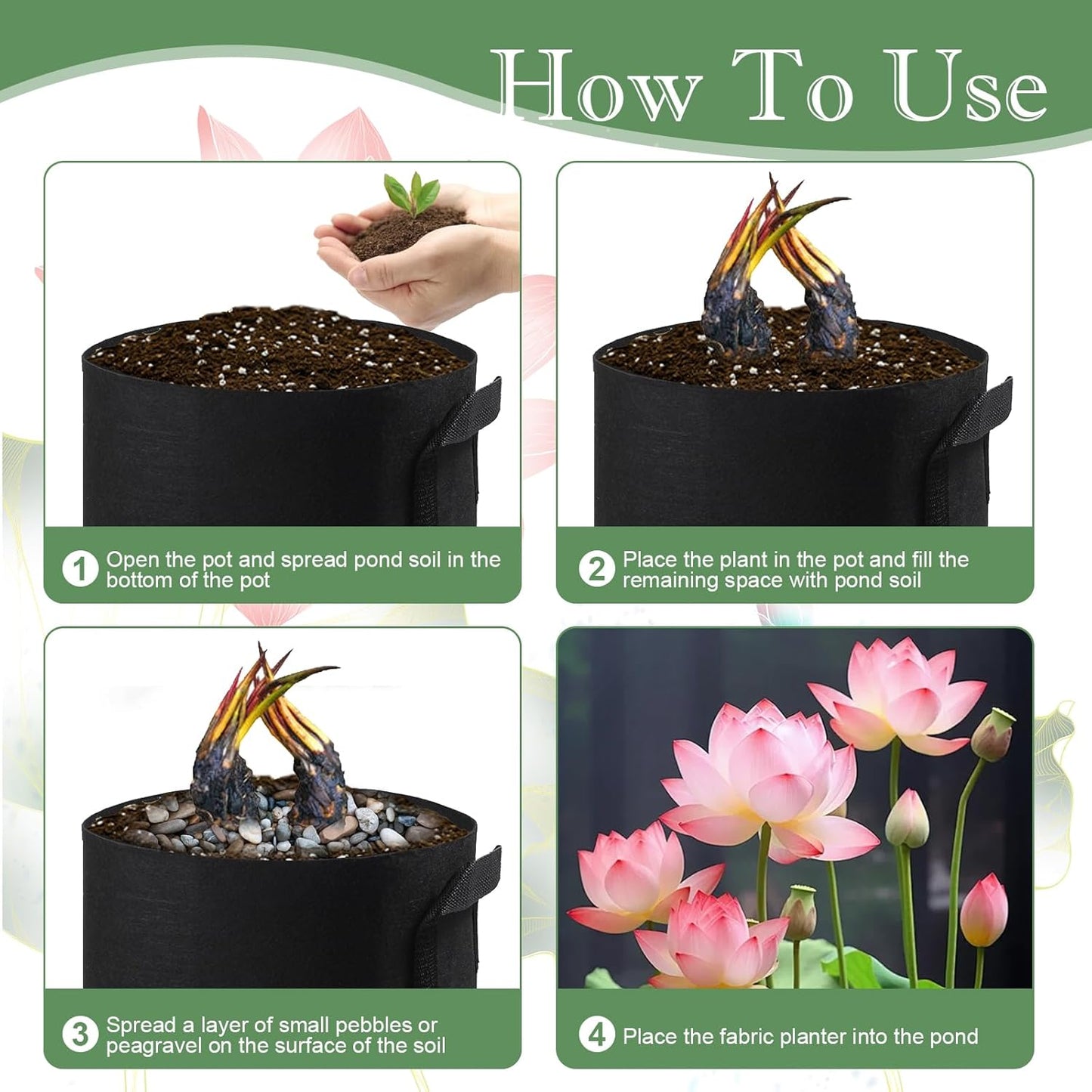 How To Use

1 Open the pot and spread pond soil in the bottom of the pot

2 Place the plant in the pot and fill the remaining space with pond soil

3 Spread a layer of small pebbles or peagravel on the surface of the soil

4 Place the fabric planter into the pond