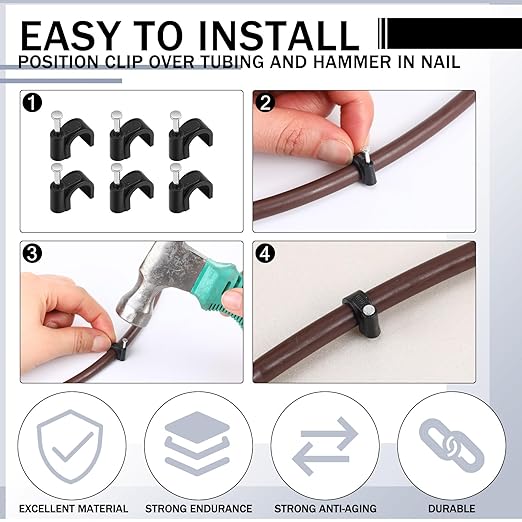 EASY TO INSTALL
POSITION CLIP OVER TUBING AND HAMMER IN NAIL

1

2

3

4

EXCELLENT MATERIAL
STRONG ENDURANCE
STRONG ANTI-AGING
DURABLE