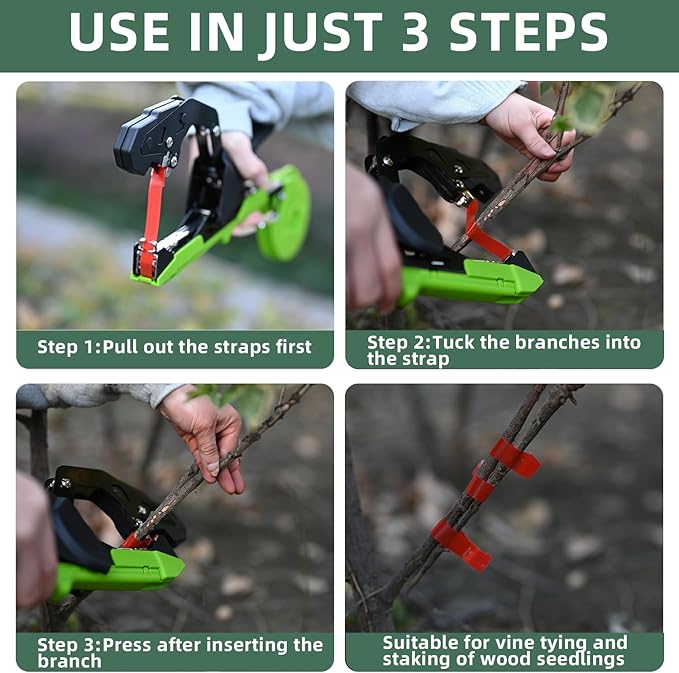 USE IN JUST 3 STEPS

Step 1:Pull out the straps first

Step 2:Tuck the branches into the strap

Step 3:Press after inserting the branch

Suitable for vine tying and staking of wood seedlings