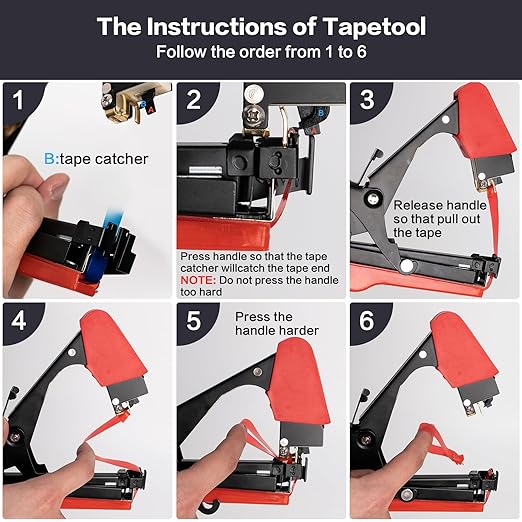 The Instructions of Tapetool
Follow the order from 1 to 6

1
B A
B:tape catcher

2
B A
Press handle so that the tape catcher willcatch the tape end
NOTE: Do not press the handle too hard

3
Release handle so that pull out the tape

4

5
Press the handle harder

6