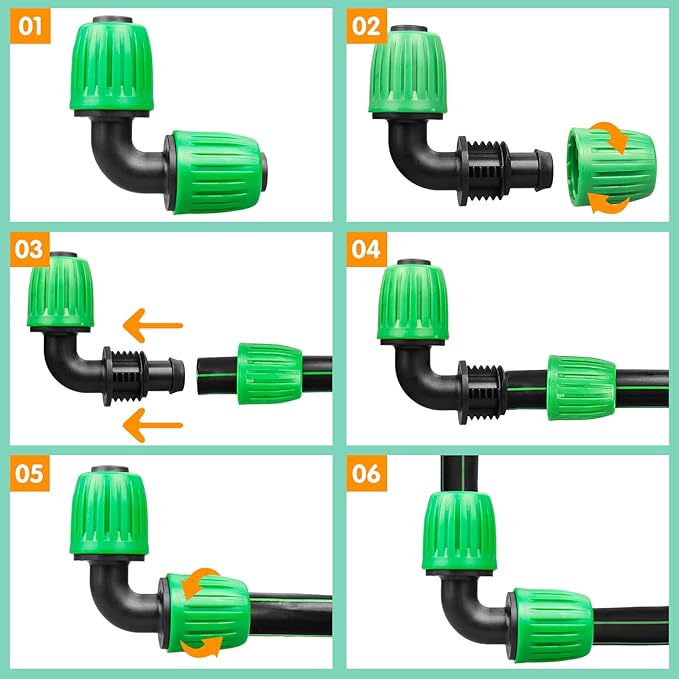 01

02

03

04

05

06