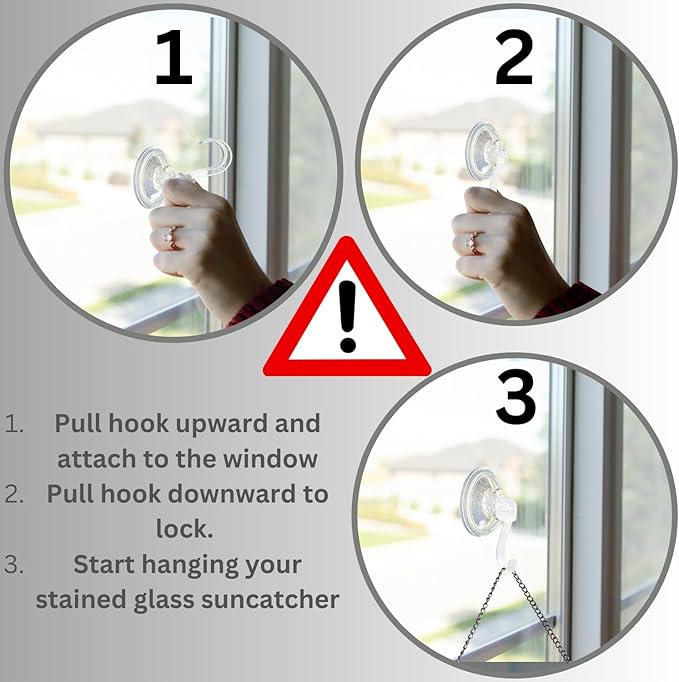 1

2

!

3

1. Pull hook upward and attach to the window
2. Pull hook downward to lock.
3. Start hanging your stained glass suncatcher