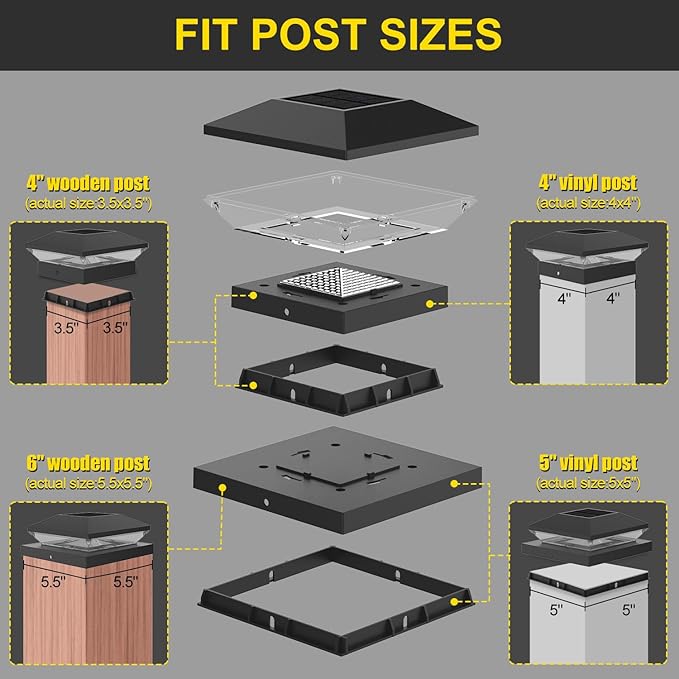 FIT POST SIZES

4" wooden post
(actual size:3.5x3.5")

3.5" 3.5"

4" vinyl post
(actual size:4x4")

4" 4"

6" wooden post
(actual size:5.5x5.5")

5.5" 5.5"

5" vinyl post
(actual size:5x5")

5" 5"