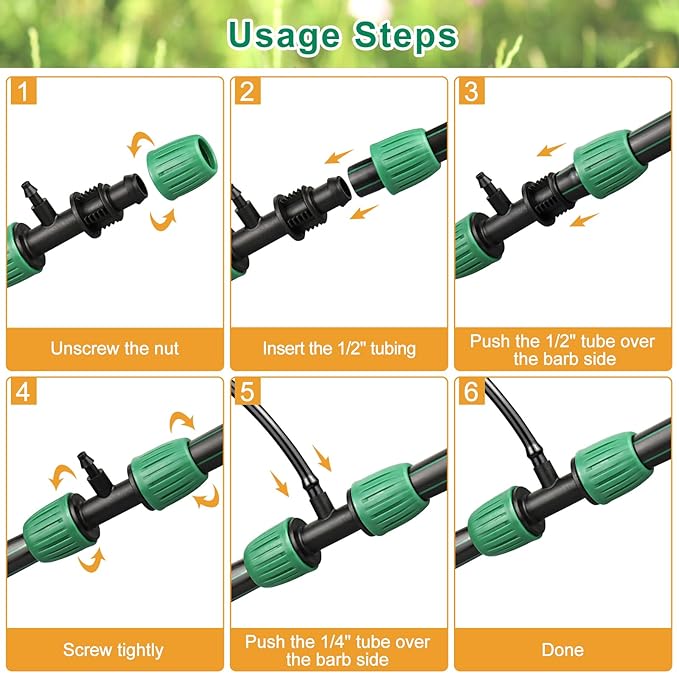 Usage Steps

1
Unscrew the nut

2
Insert the 1/2" tubing

3
Push the 1/2" tube over the barb side

4
Screw tightly

5
Push the 1/4" tube over the barb side

6
Done