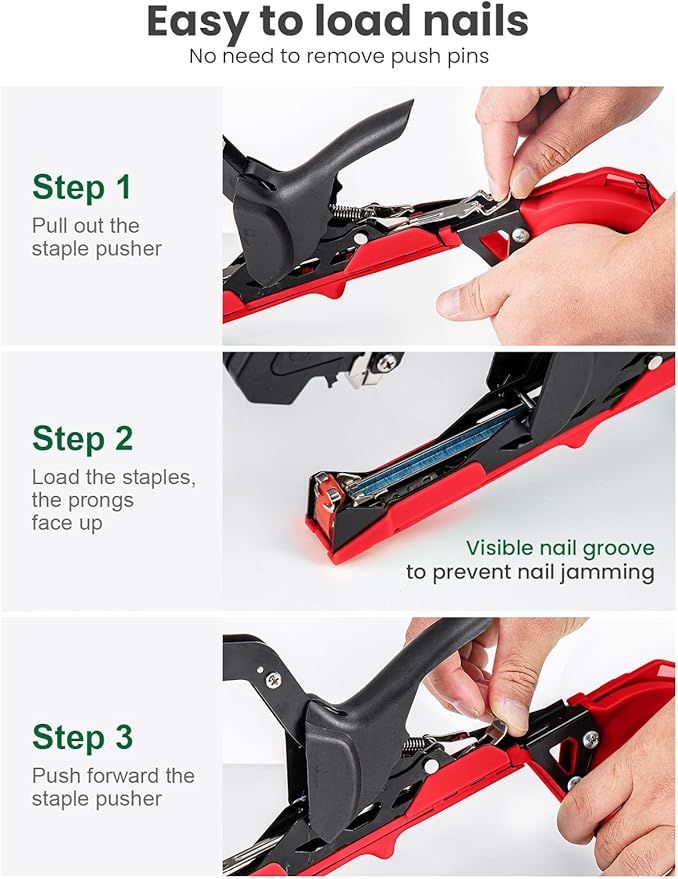 Easy to load nails
No need to remove push pins

Step 1
Pull out the staple pusher

Step 2
Load the staples, the prongs face up

Visible nail groove
to prevent nail jamming

Step 3
Push forward the staple pusher