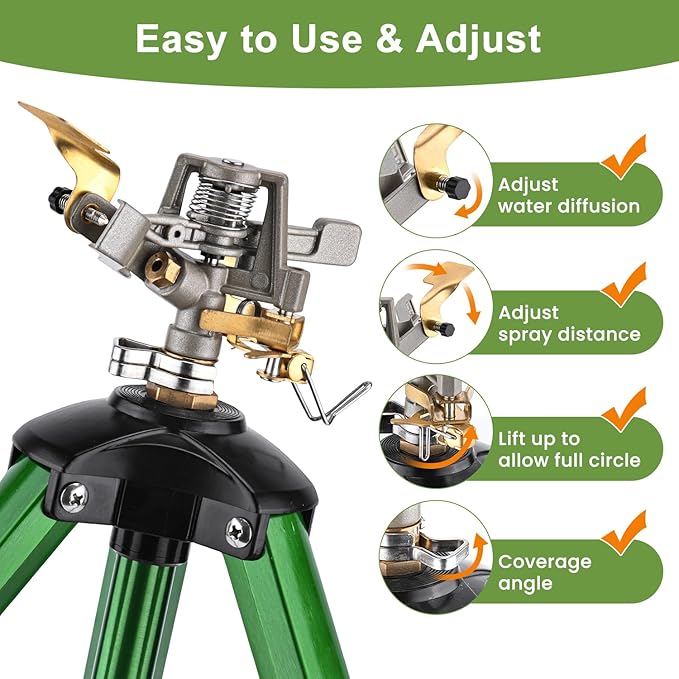 Easy to Use & Adjust

Adjust water diffusion

Adjust spray distance

Lift up to allow full circle

Coverage angle