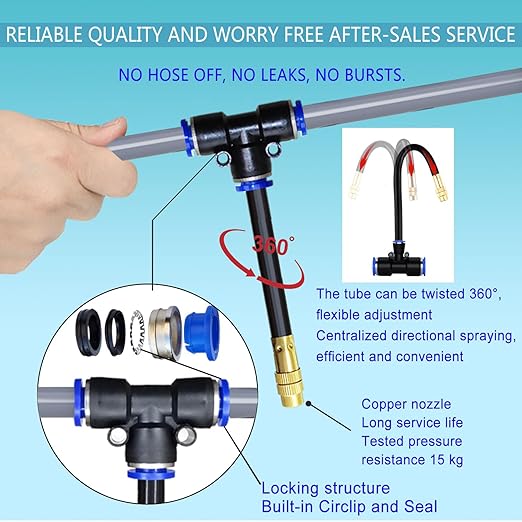 RELIABLE QUALITY AND WORRY FREE AFTER-SALES SERVICE

NO HOSE OFF, NO LEAKS, NO BURSTS.

360°

The tube can be twisted 360°, flexible adjustment
Centralized directional spraying, efficient and convenient

Copper nozzle
Long service life
Tested pressure resistance 15 kg

Locking structure
Built-in Circlip and Seal