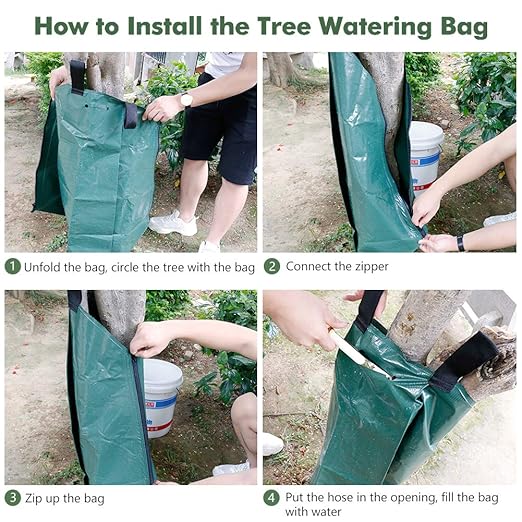 How to Install the Tree Watering Bag

1 Unfold the bag, circle the tree with the bag

2 Connect the zipper

3 Zip up the bag

4 Put the hose in the opening, fill the bag with water