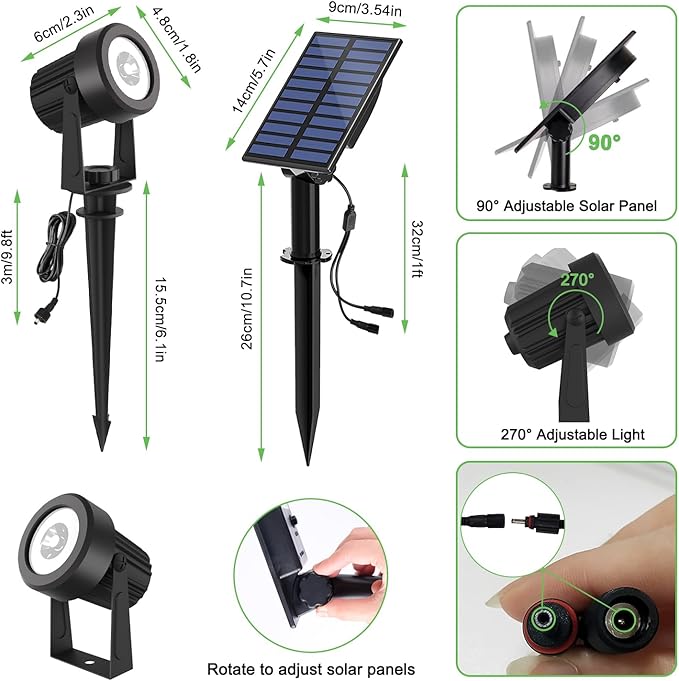 6cm/2.3in
4.8cm/1.8in
3m/9.8ft
15.5cm/6.1in
9cm/3.54in
14cm/5.7in
26cm/10.7in
32cm/1ft
90°
90° Adjustable Solar Panel
270°
270° Adjustable Light
Rotate to adjust solar panels