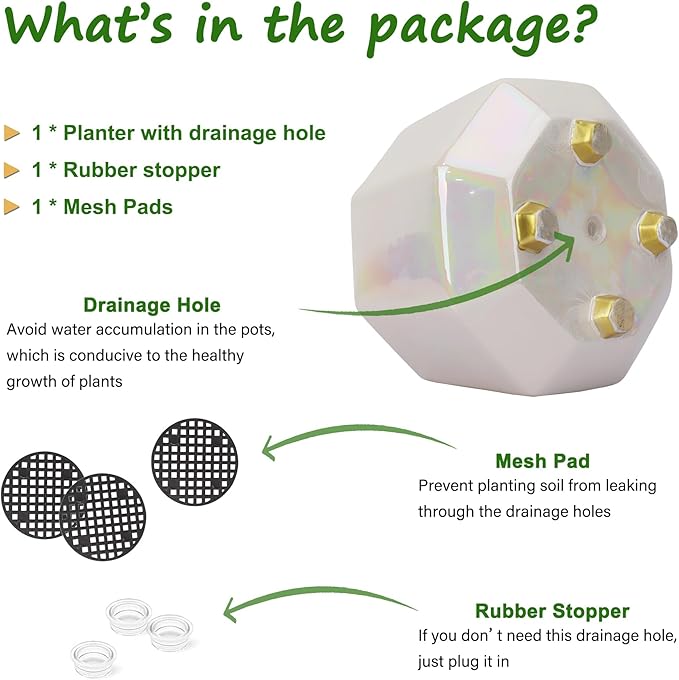 What's in the package?

1 * Planter with drainage hole
1 * Rubber stopper
1 * Mesh Pads

Drainage Hole
Avoid water accumulation in the pots, which is conducive to the healthy growth of plants

Mesh Pad
Prevent planting soil from leaking through the drainage holes

Rubber Stopper
If you don' t need this drainage hole, just plug it in