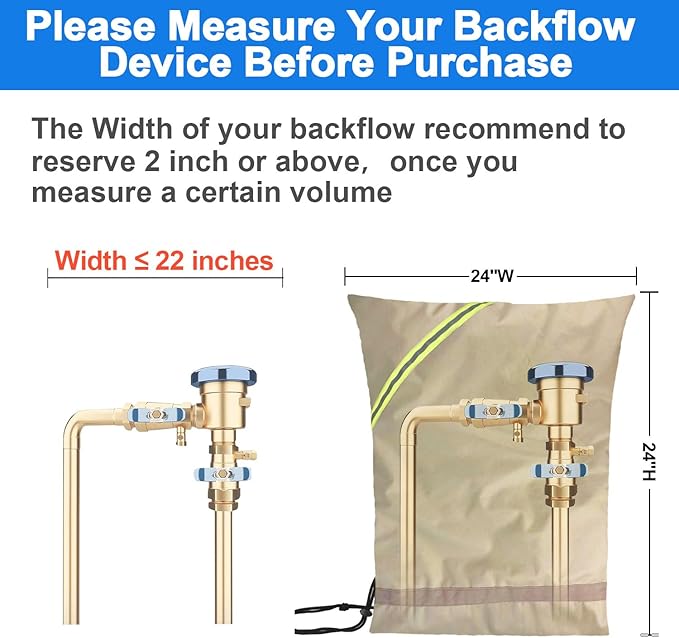 Please Measure Your Backflow Device Before Purchase

The Width of your backflow recommend to reserve 2 inch or above, once you measure a certain volume

Width ≤ 22 inches

24"W

24"H