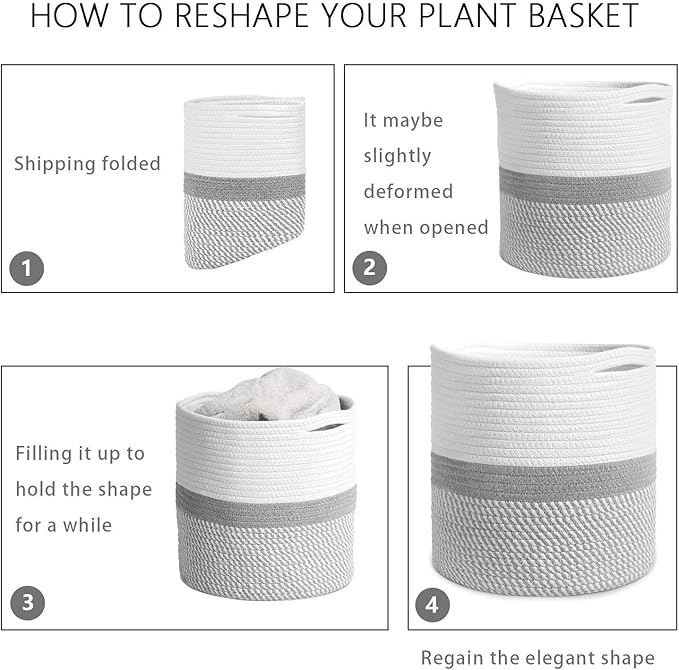 HOW TO RESHAPE YOUR PLANT BASKET

Shipping folded

1

It maybe slightly deformed when opened

2

Filling it up to hold the shape for a while

3

4

Regain the elegant shape