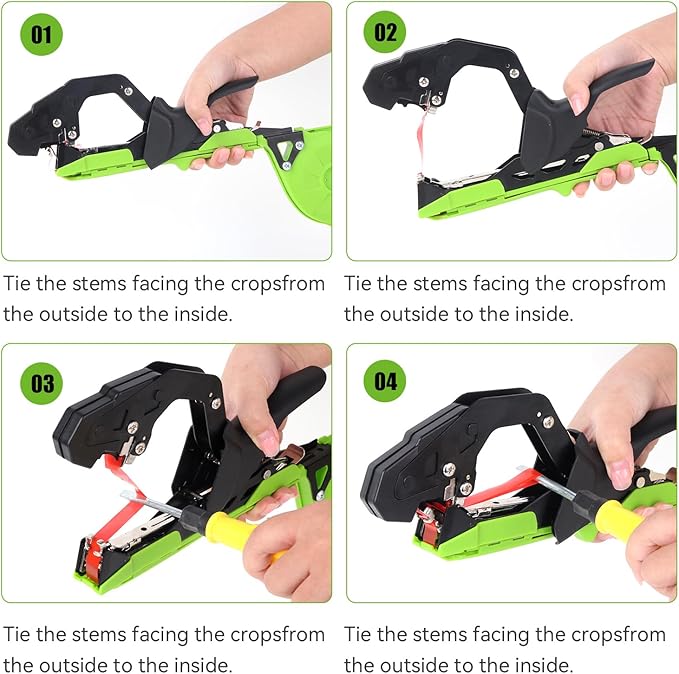 01

Tie the stems facing the cropsfrom the outside to the inside.

02

Tie the stems facing the cropsfrom the outside to the inside.

03

Tie the stems facing the cropsfrom the outside to the inside.

04

Tie the stems facing the cropsfrom the outside to the inside.