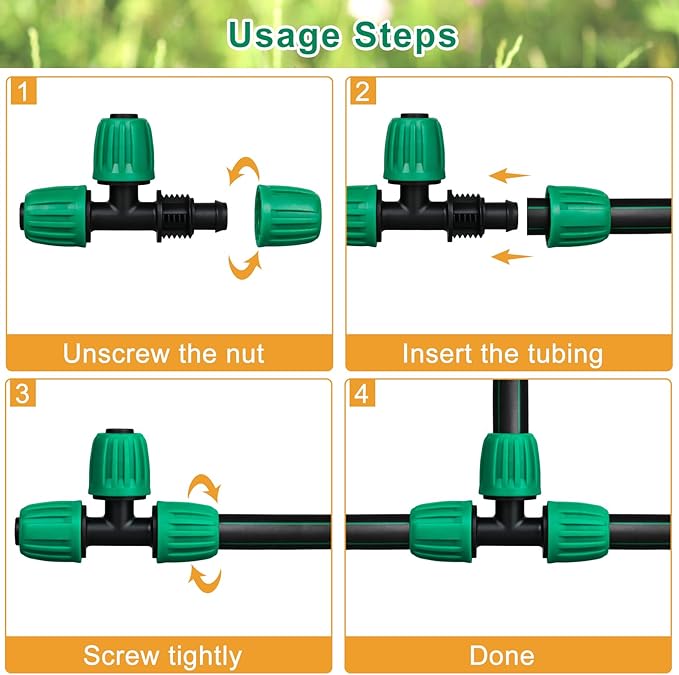 Usage Steps

1

Unscrew the nut

2

Insert the tubing

3

Screw tightly

4

Done