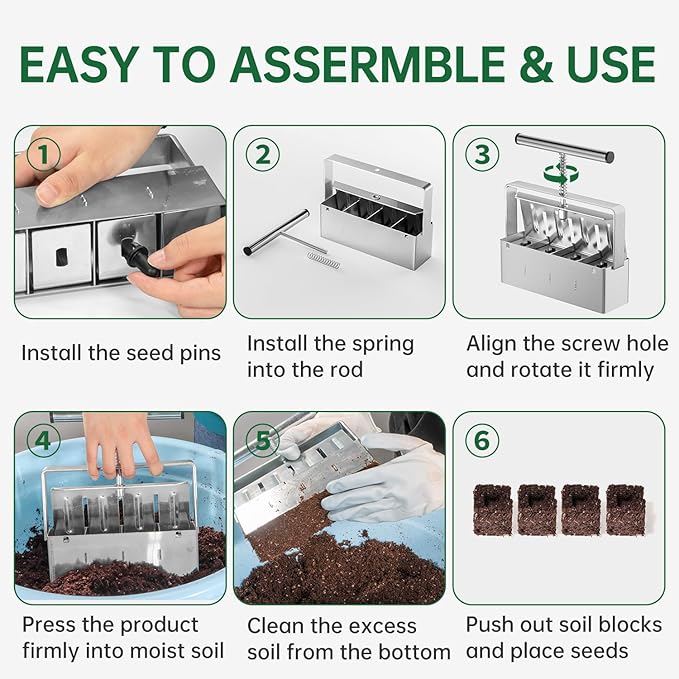 EASY TO ASSERMBLE & USE

1

Install the seed pins

2

Install the spring into the rod

3

Align the screw hole and rotate it firmly

4

Press the product firmly into moist soil

5

Clean the excess soil from the bottom

6

Push out soil blocks and place seeds