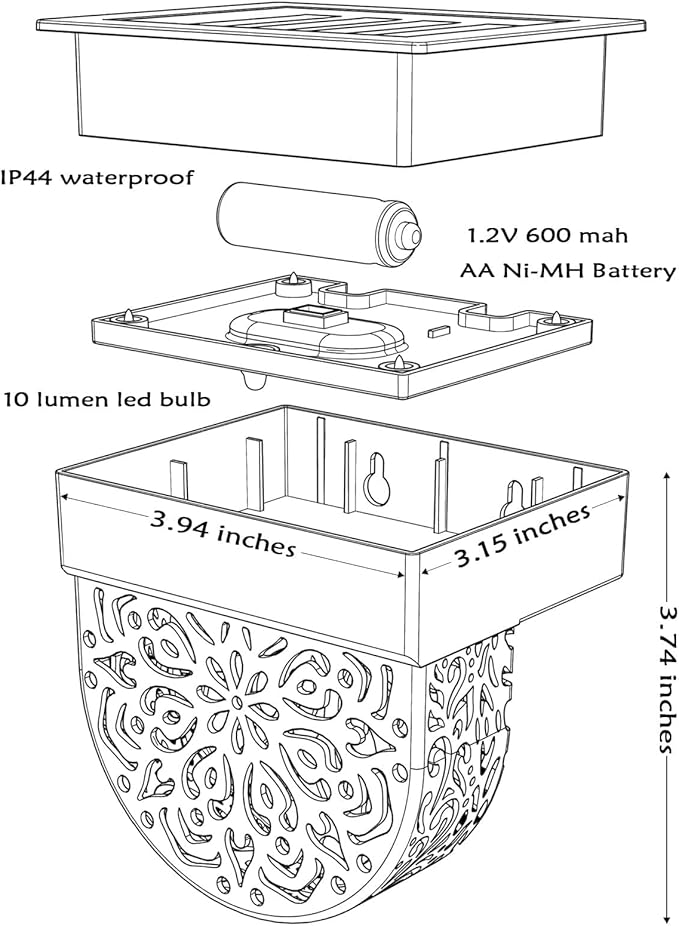 IP44 waterproof

1.2V 600 mah
AA Ni-MH Battery

10 lumen led bulb

3.94 inches

3.15 inches

3.74 inches