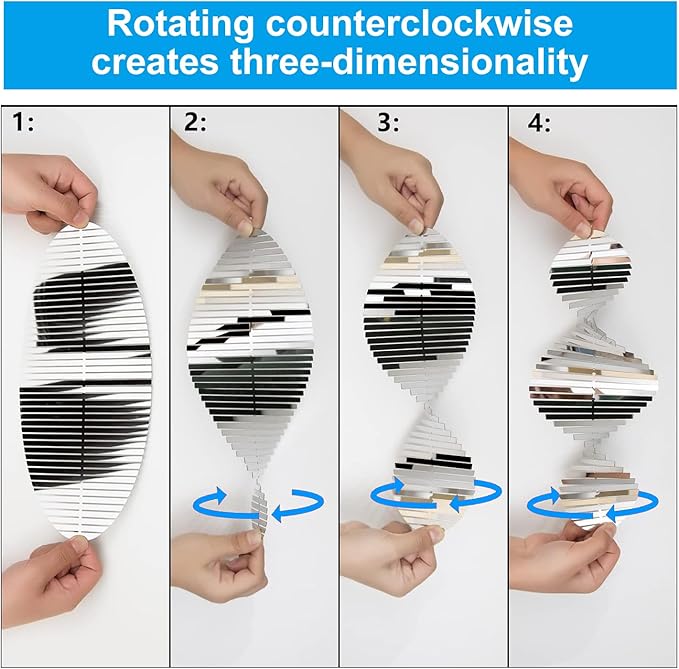 Rotating counterclockwise creates three-dimensionality

1:

2:

3:

4: