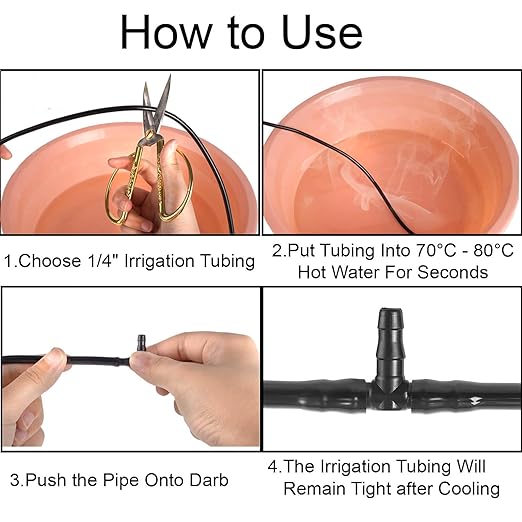 How to Use

1.Choose 1/4" Irrigation Tubing

2.Put Tubing Into 70°C - 80°C Hot Water For Seconds

3.Push the Pipe Onto Darb

4.The Irrigation Tubing Will Remain Tight after Cooling