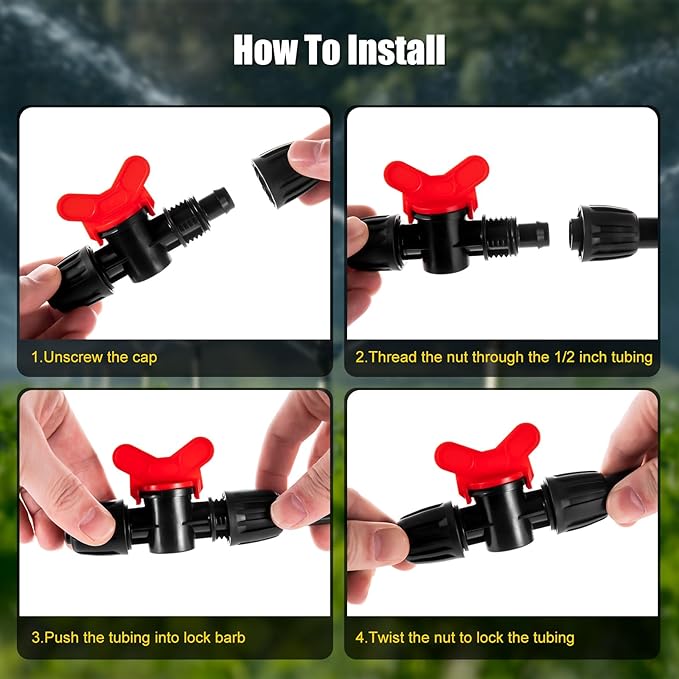 How To Install

1.Unscrew the cap

2.Thread the nut through the 1/2 inch tubing

3.Push the tubing into lock barb

4.Twist the nut to lock the tubing