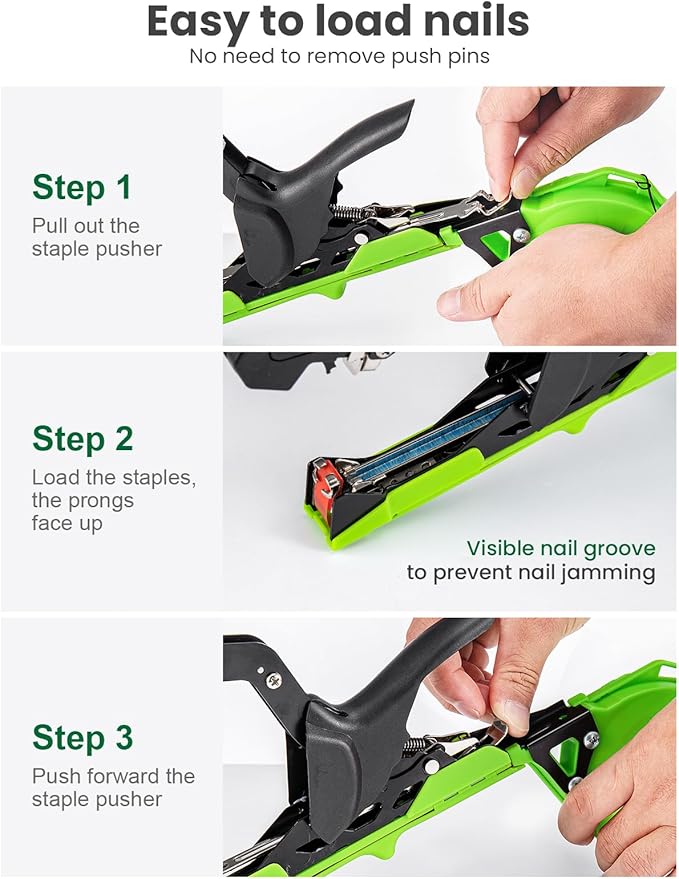 Easy to load nails
No need to remove push pins

Step 1
Pull out the staple pusher

Step 2
Load the staples, the prongs face up

Visible nail groove
to prevent nail jamming

Step 3
Push forward the staple pusher