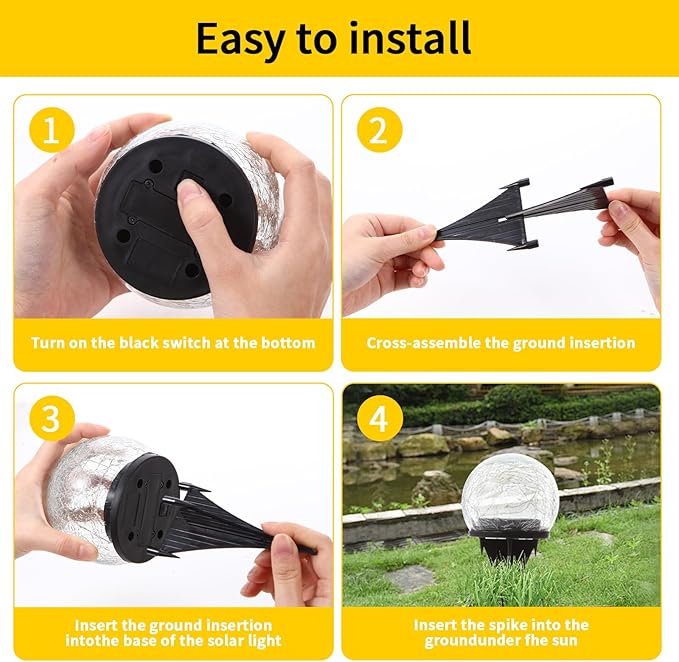 Easy to install

1

Turn on the black switch at the bottom

2

Cross-assemble the ground insertion

3

Insert the ground insertion intothe base of the solar light

4

Insert the spike into the groundunder fhe sun