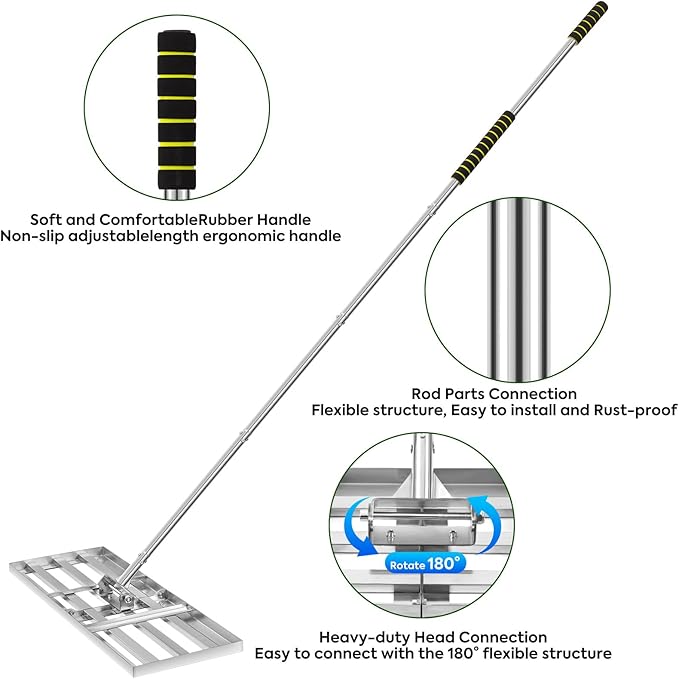 Soft and ComfortableRubber Handle
Non-slip adjustablelength ergonomic handle

Rod Parts Connection
Flexible structure, Easy to install and Rust-proof

Rotate 180°

Heavy-duty Head Connection
Easy to connect with the 180° flexible structure