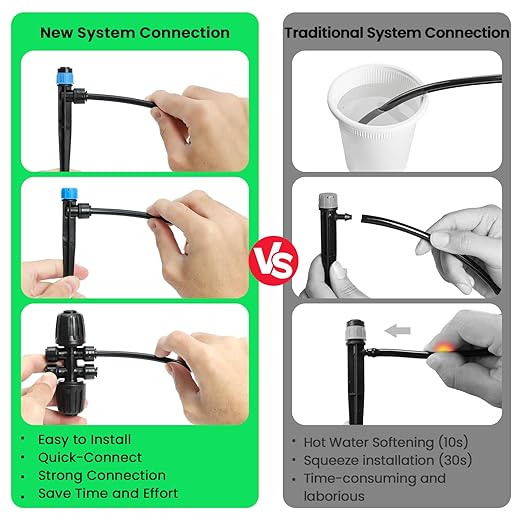 New System Connection

• Easy to Install
• Quick-Connect
• Strong Connection
• Save Time and Effort

VS

Traditional System Connection

• Hot Water Softening (10s)
• Squeeze installation (30s)
• Time-consuming and laborious