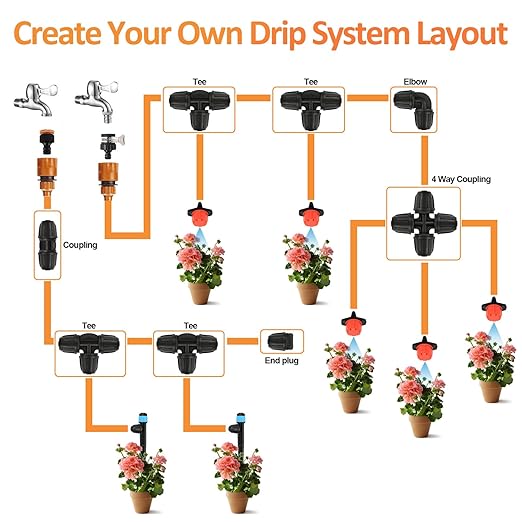 Create Your Own Drip System Layout

Tee

Tee

Elbow

4 Way Coupling

Coupling

Tee

Tee

End plug