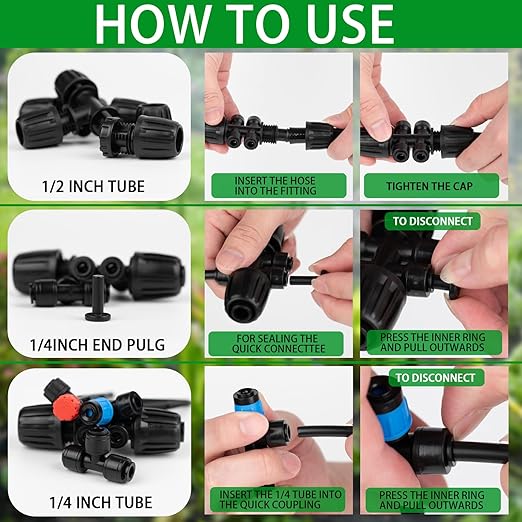 HOW TO USE

1/2 INCH TUBE

INSERT THE HOSE INTO THE FITTING

TIGHTEN THE CAP

1/4INCH END PULG

FOR SEALING THE QUICK CONNECTTEE

TO DISCONNECT

PRESS THE INNER RING AND PULL OUTWARDS

1/4 INCH TUBE

INSERT THE 1/4 TUBE INTO THE QUICK COUPLING

TO DISCONNECT

PRESS THE INNER RING AND PULL OUTWARDS