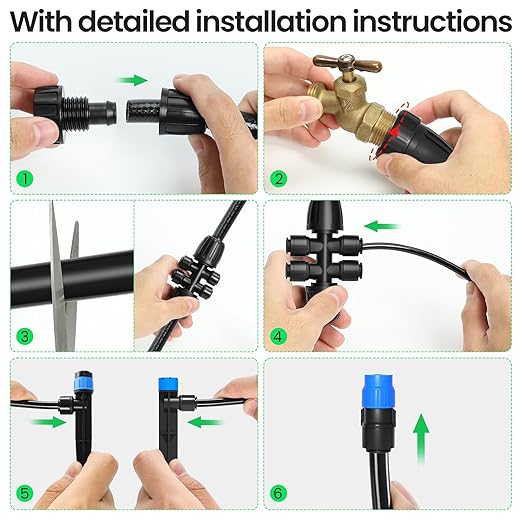 With detailed installation instructions

1

2

3

4

5

6