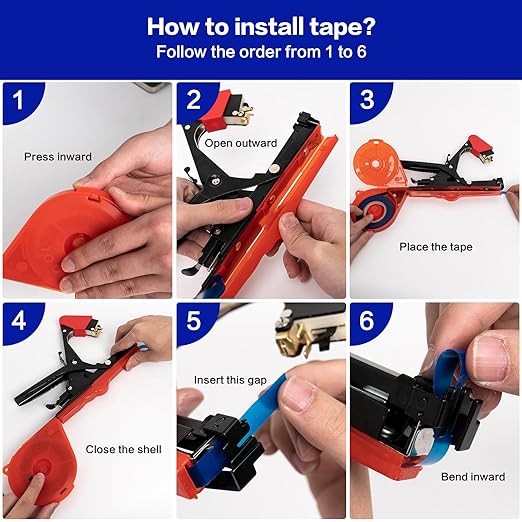 How to install tape?
Follow the order from 1 to 6

1
Press inward

2
Open outward

3
Place the tape

4
Close the shell

5
Insert this gap

6
Bend inward