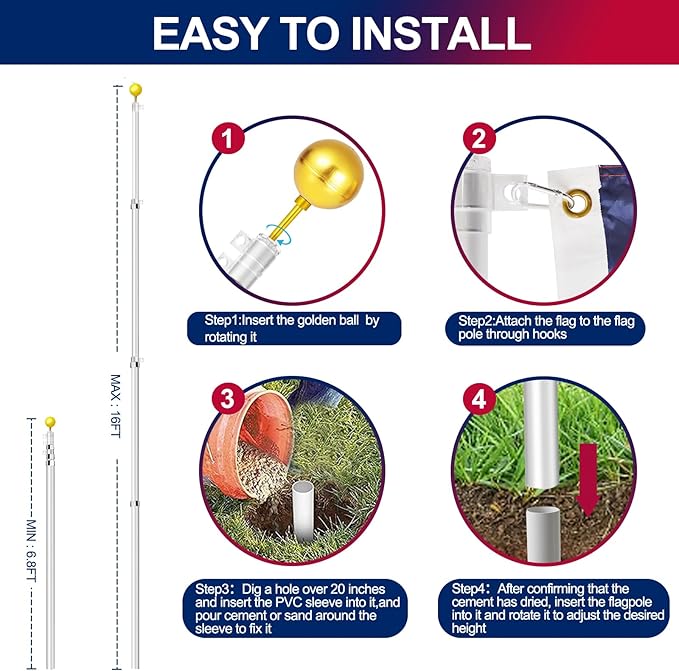 EASY TO INSTALL

MAX : 16FT

MIN : 6.8FT

1

Step1:Insert the golden ball by rotating it

2

Step2:Attach the flag to the flag pole through hooks

3

Step3: Dig a hole over 20 inches and insert the PVC sleeve into it,and pour cement or sand around the sleeve to fix it

4

Step4: After confirming that the cement has dried, insert the flagpole into it and rotate it to adjust the desired height