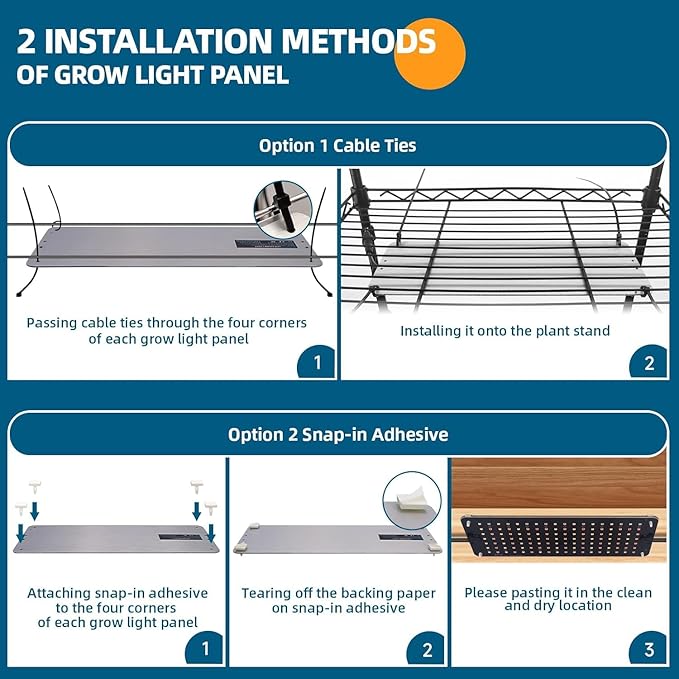 2 INSTALLATION METHODS
OF GROW LIGHT PANEL

Option 1 Cable Ties

Passing cable ties through the four corners of each grow light panel

1

Installing it onto the plant stand

2

Option 2 Snap-in Adhesive

Attaching snap-in adhesive to the four corners of each grow light panel

1

Tearing off the backing paper on snap-in adhesive

2

Please pasting it in the clean and dry location

3